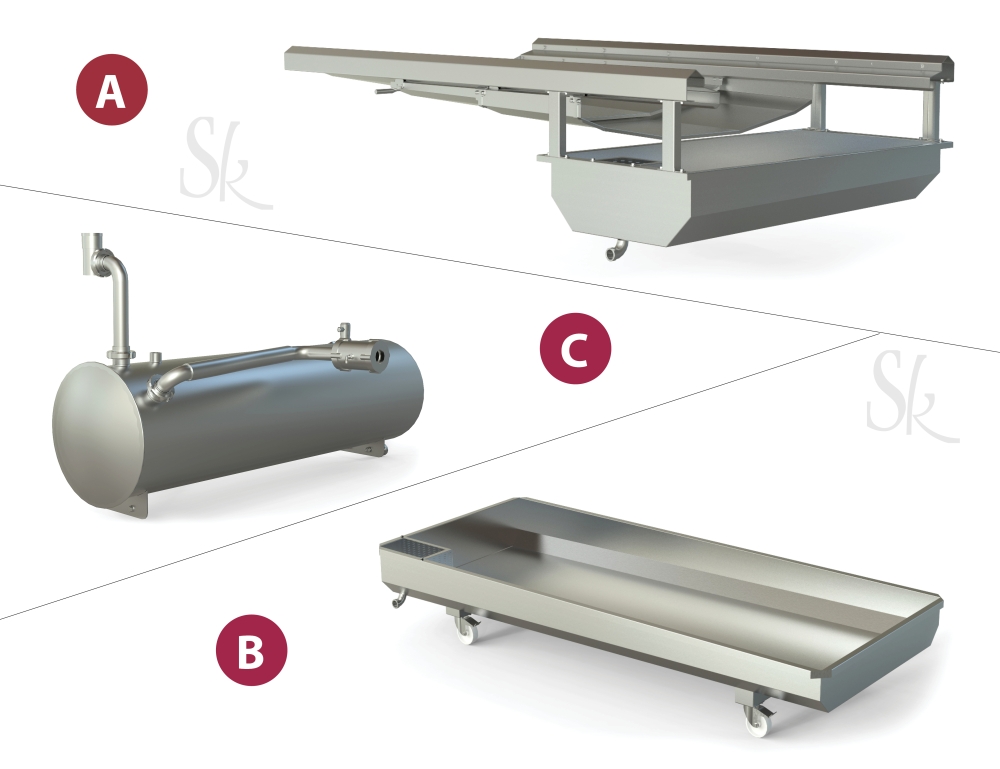 A

Sk

C

Sk

B